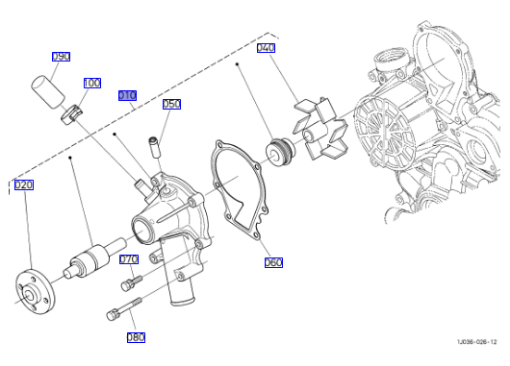 090
100
010
050
040
020
070
060
080
1J036-026-12